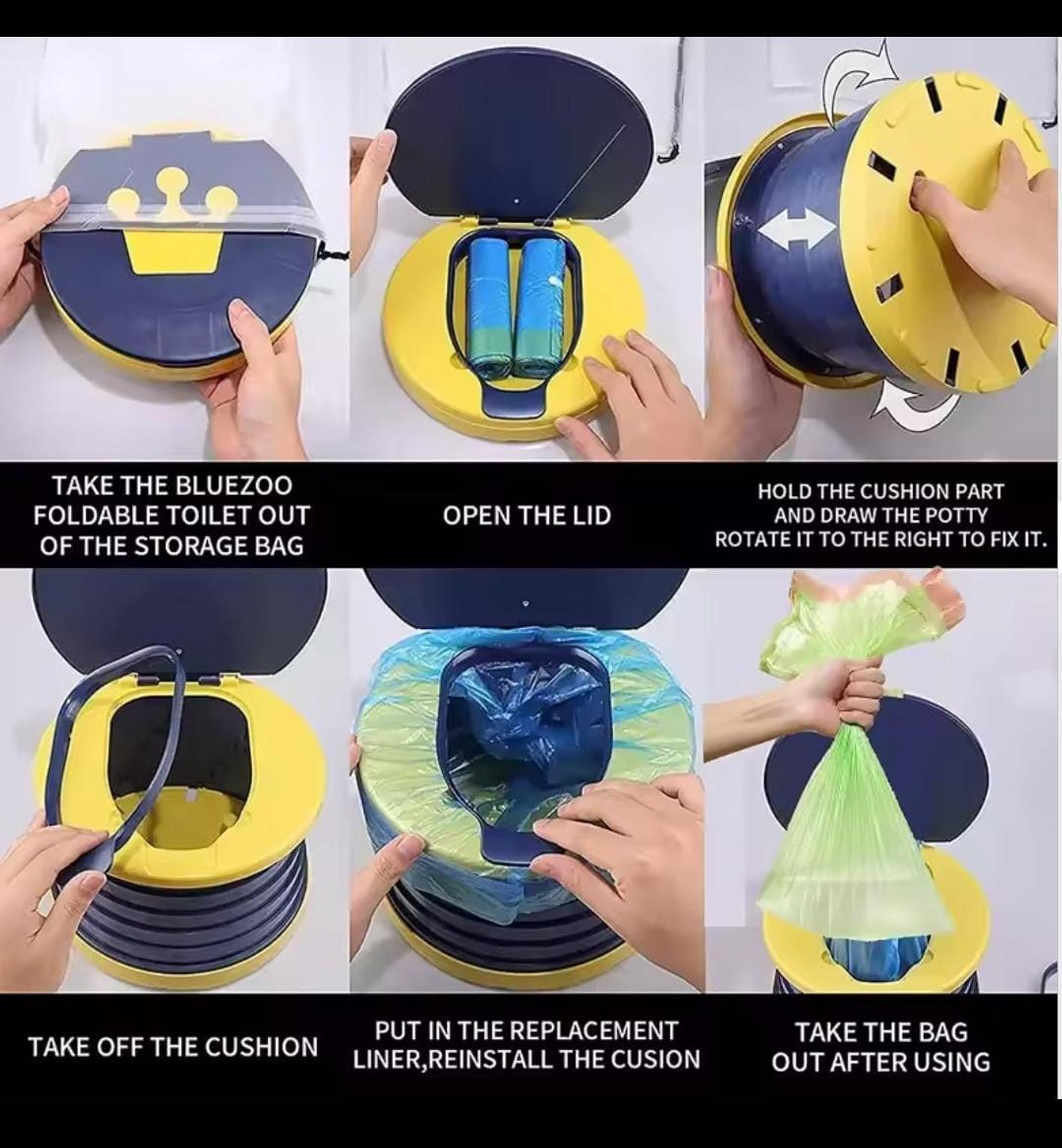 TAKE THE BLUEZOO FOLDABLE TOILET OUT OF THE STORAGE BAG

OPEN THE LID

HOLD THE CUSHION PART AND DRAW THE POTTY ROTATE IT TO THE RIGHT TO FIX IT.

TAKE OFF THE CUSHION

PUT IN THE REPLACEMENT LINER,REINSTALL THE CUSION

TAKE THE BAG OUT AFTER USING