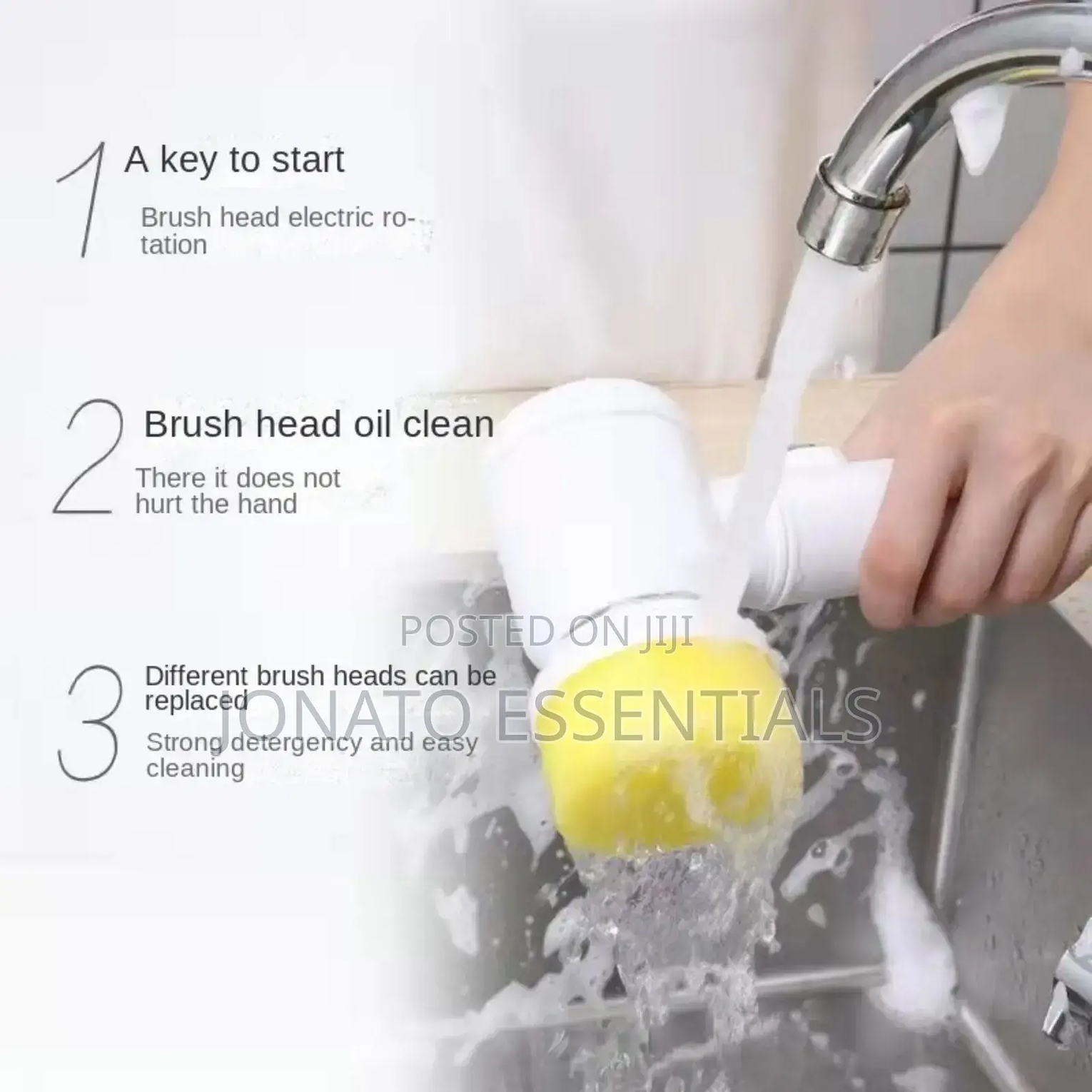 1 A key to start

Brush head electric rotation

2 Brush head oil clean

There it does not hurt the hand

POSTED ON JIJI

3 Different brush heads can be replaced

JONATO ESSENTIALS

Strong detergency and easy cleaning