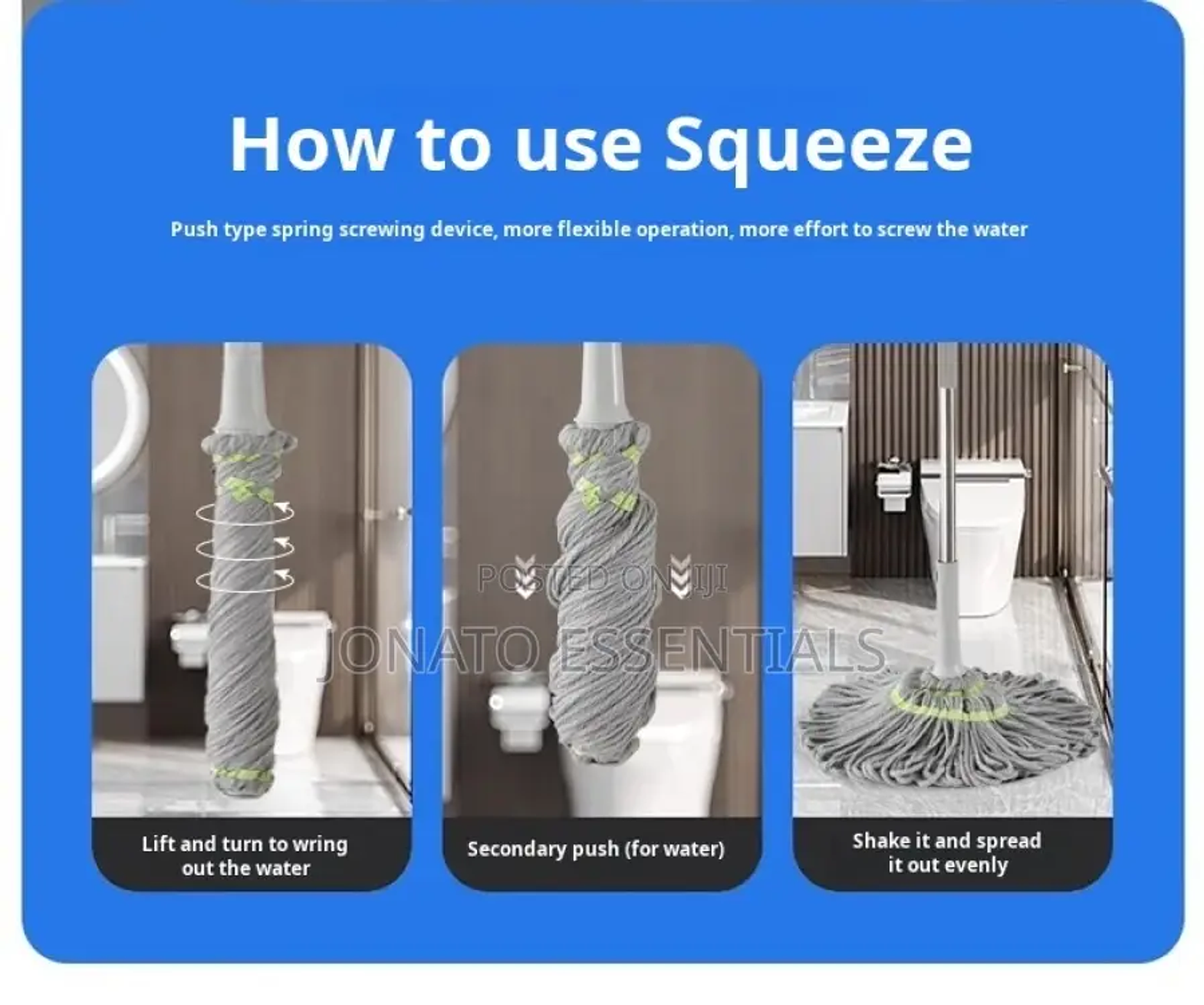 How to use Squeeze

Push type spring screwing device, more flexible operation, more effort to screw the water

POSTED ON JIJI
JONATO ESSENTIALS

Lift and turn to wring out the water

Secondary push (for water)

Shake it and spread it out evenly