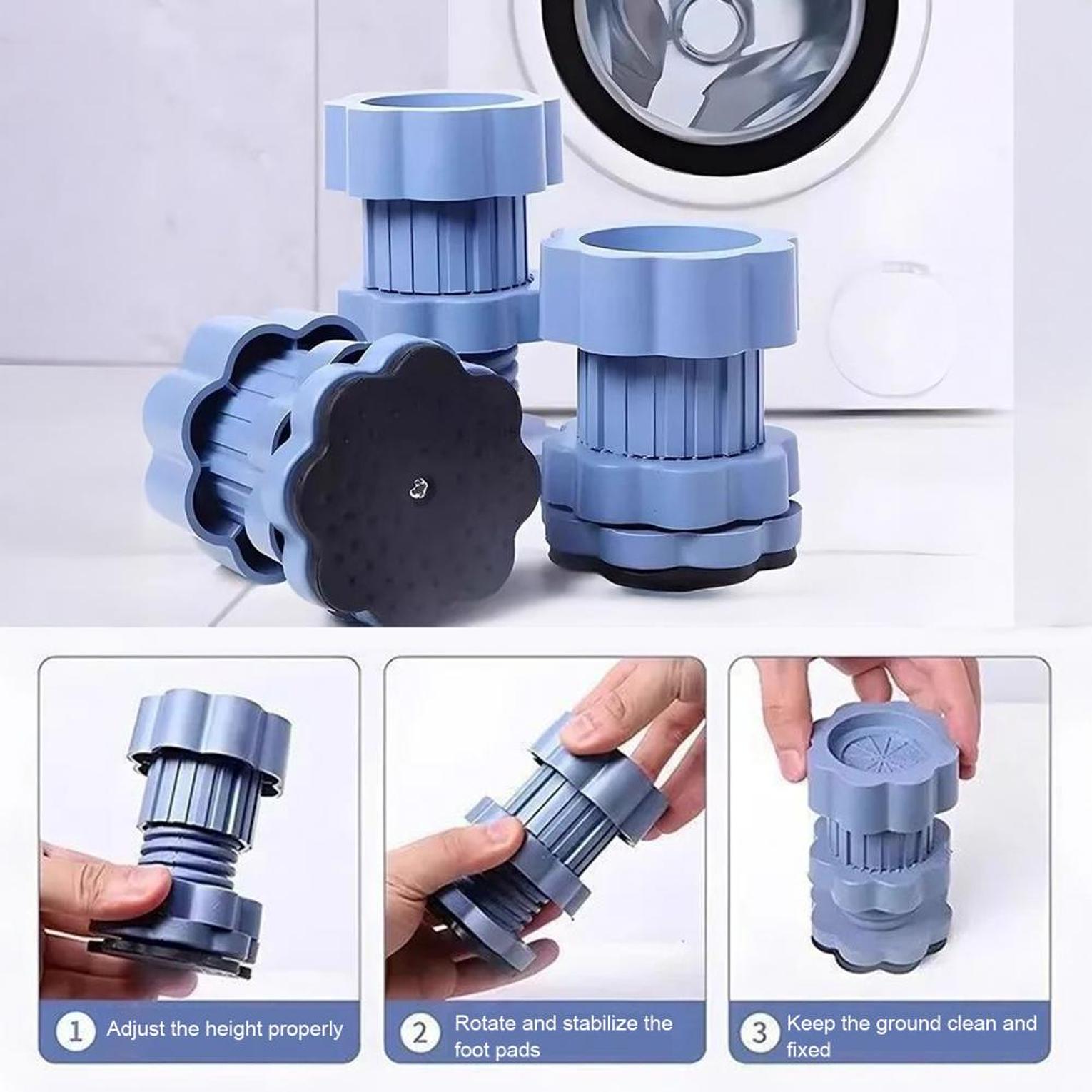 1 Adjust the height properly

2 Rotate and stabilize the foot pads

3 Keep the ground clean and fixed