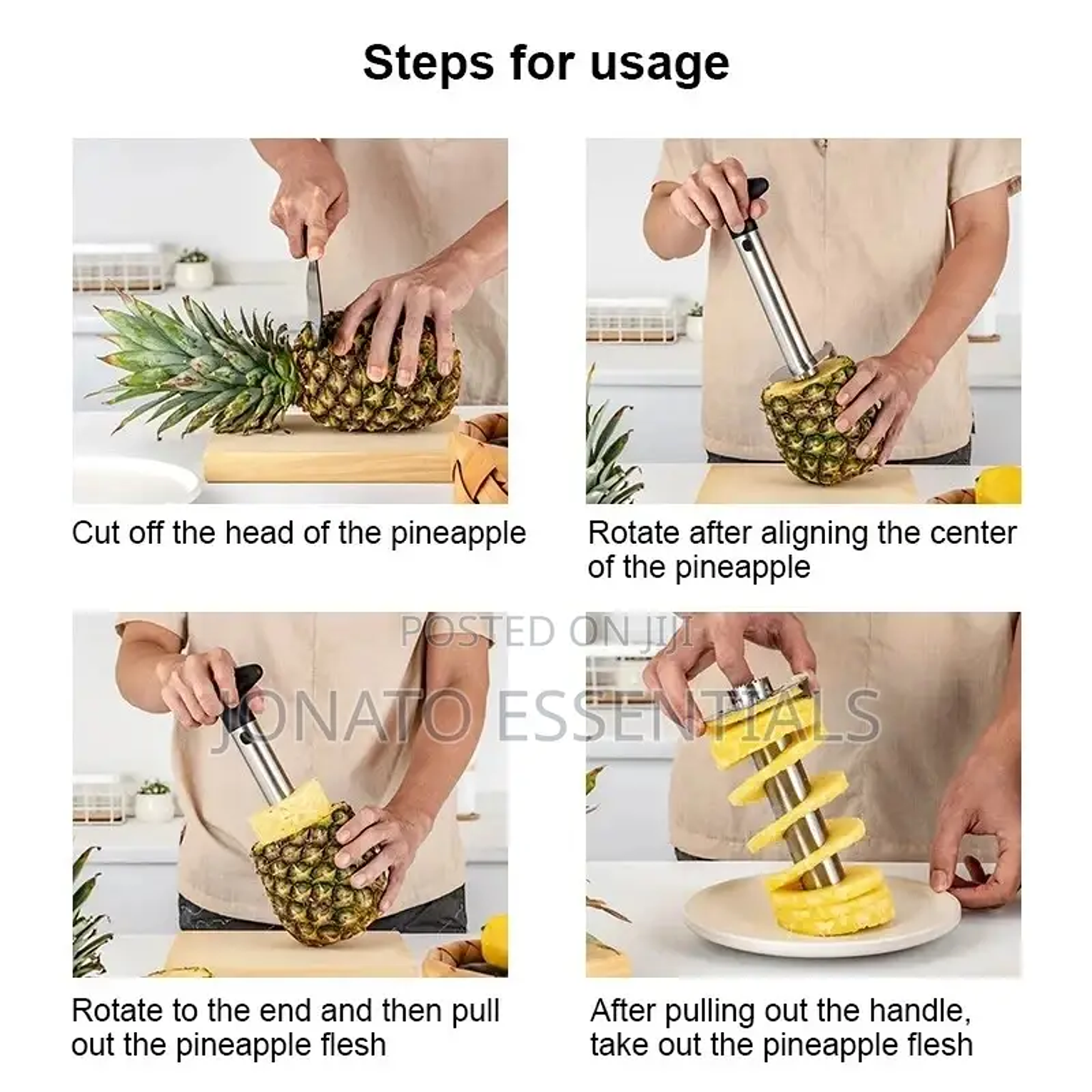 Steps for usage

Cut off the head of the pineapple

Rotate after aligning the center of the pineapple

POSTED ON JIJI
JONATO ESSENTIALS

Rotate to the end and then pull out the pineapple flesh

After pulling out the handle, take out the pineapple flesh