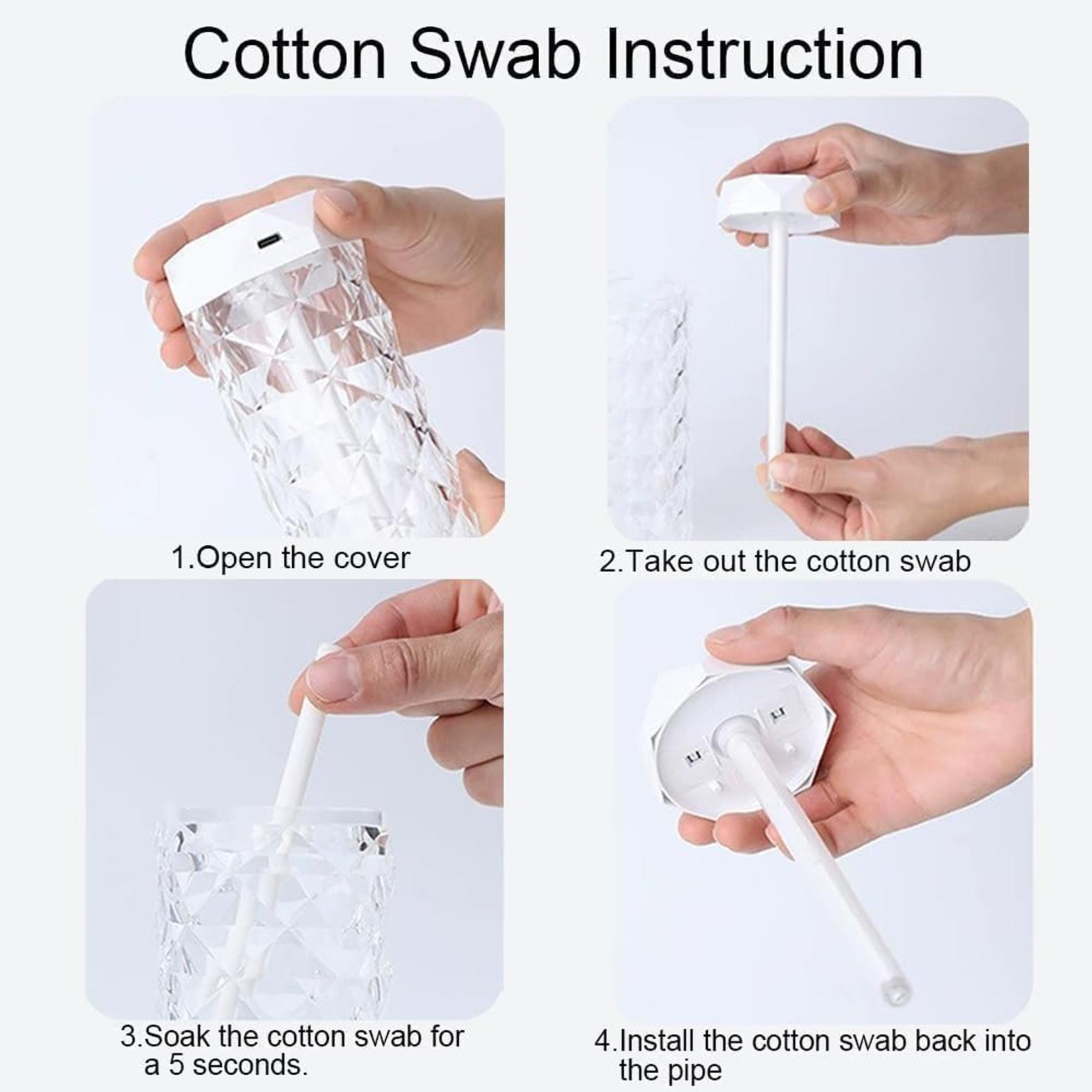 Cotton Swab Instruction

1.Open the cover

2.Take out the cotton swab

3.Soak the cotton swab for a 5 seconds.

4.Install the cotton swab back into the pipe