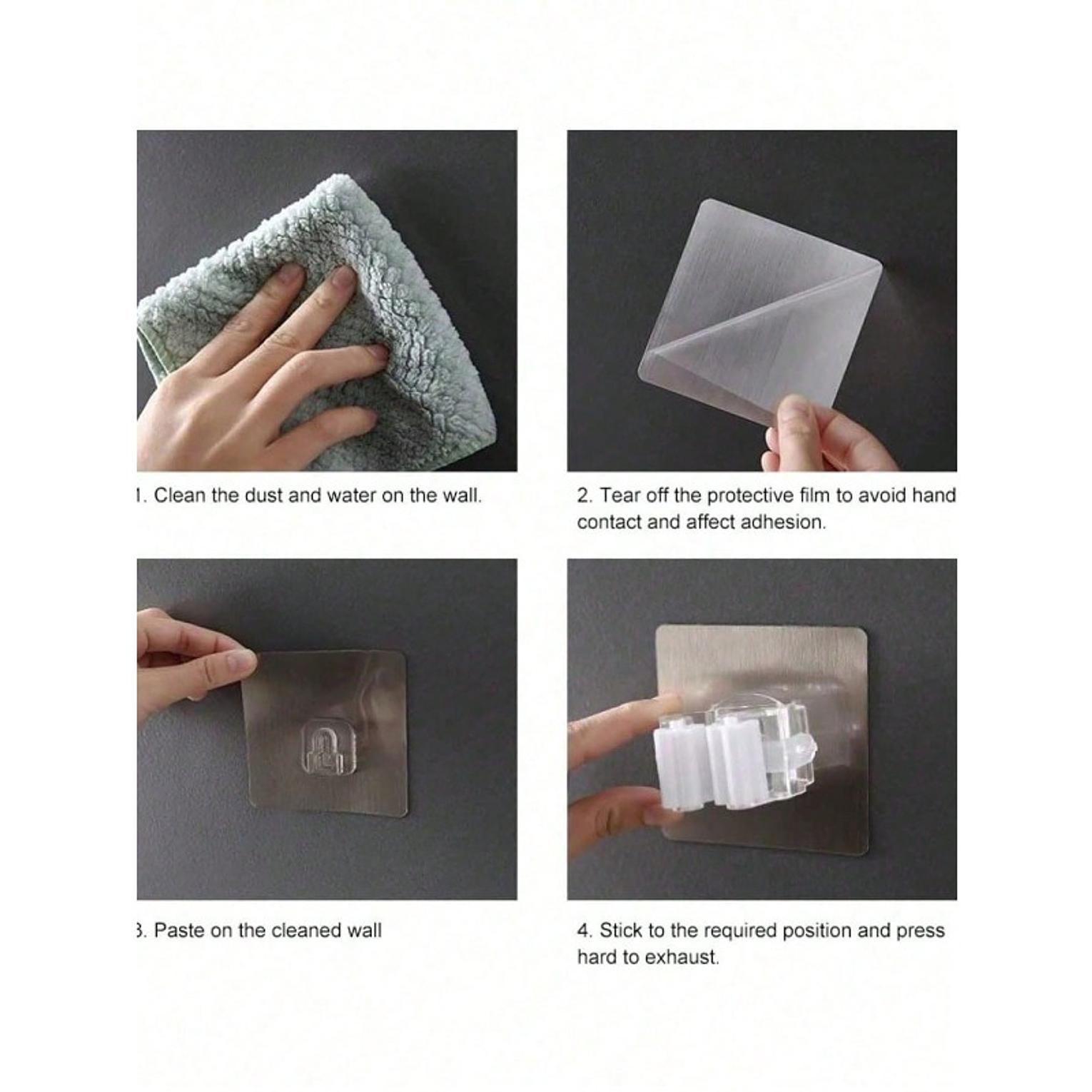 1. Clean the dust and water on the wall.

2. Tear off the protective film to avoid hand contact and affect adhesion.

3. Paste on the cleaned wall

4. Stick to the required position and press hard to exhaust.