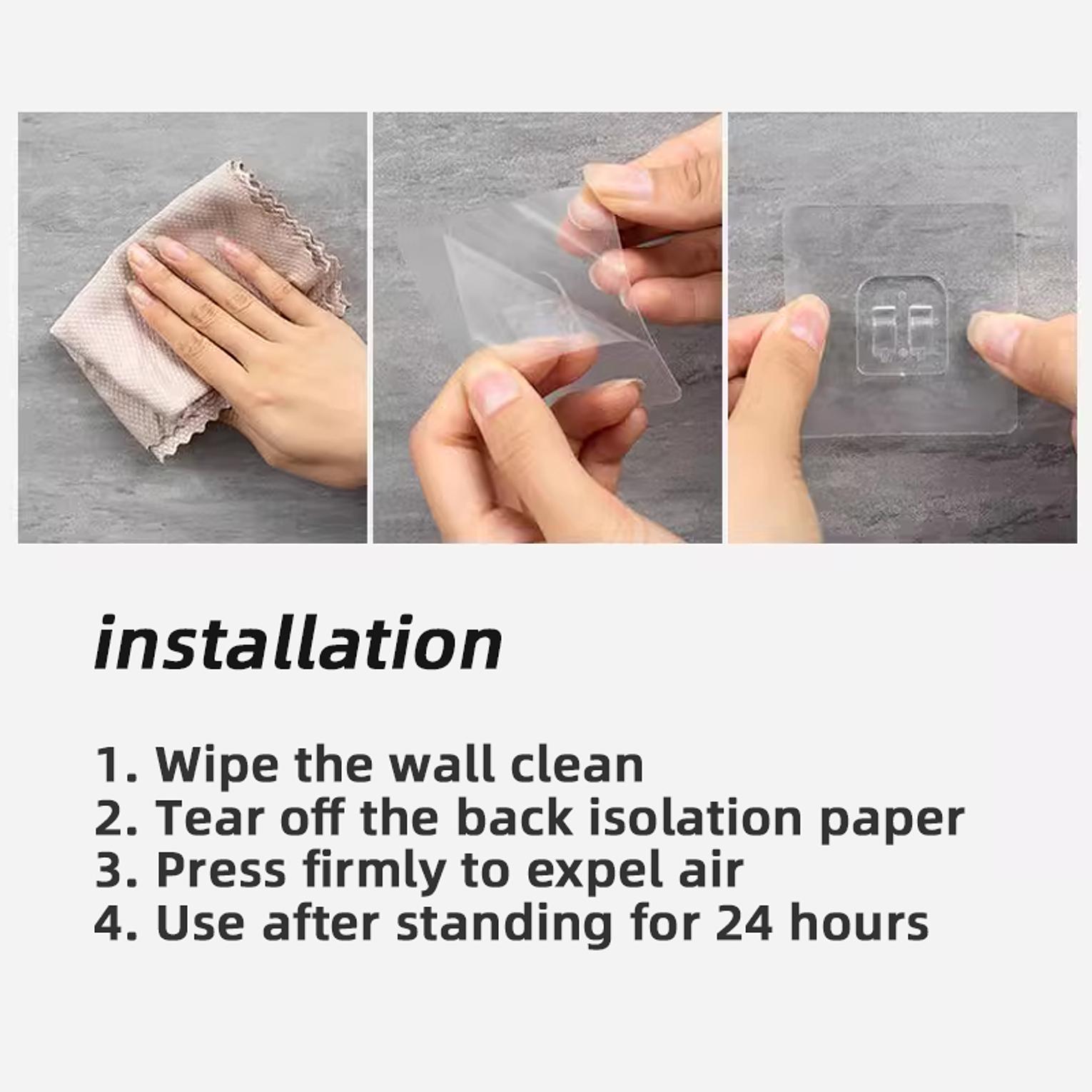 installation

1. Wipe the wall clean
2. Tear off the back isolation paper
3. Press firmly to expel air
4. Use after standing for 24 hours