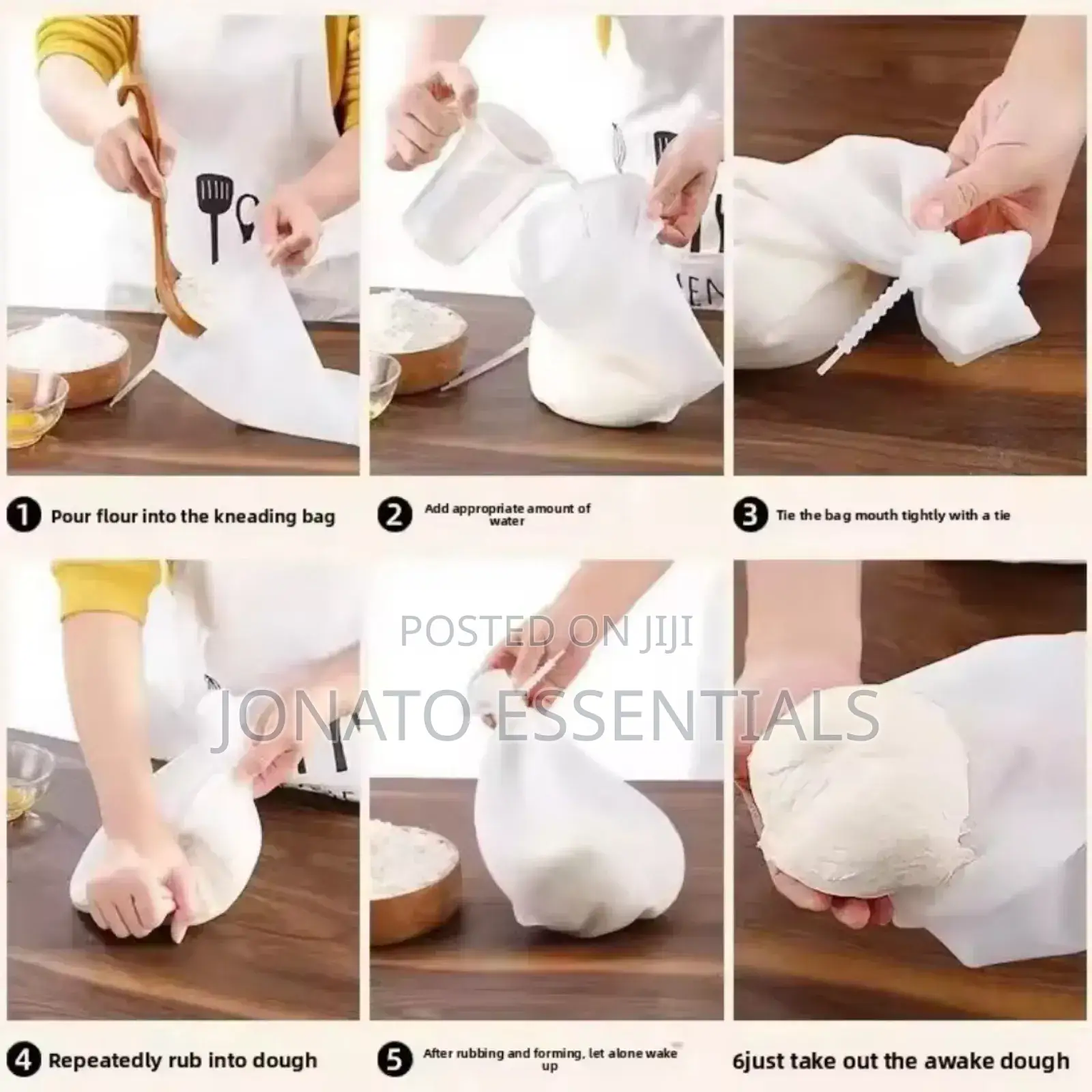 1 Pour flour into the kneading bag

2 Add appropriate amount of water

3 Tie the bag mouth tightly with a tie

POSTED ON JIJI

JONATO ESSENTIALS

4 Repeatedly rub into dough

5 After rubbing and forming, let alone wake up

6just take out the awake dough