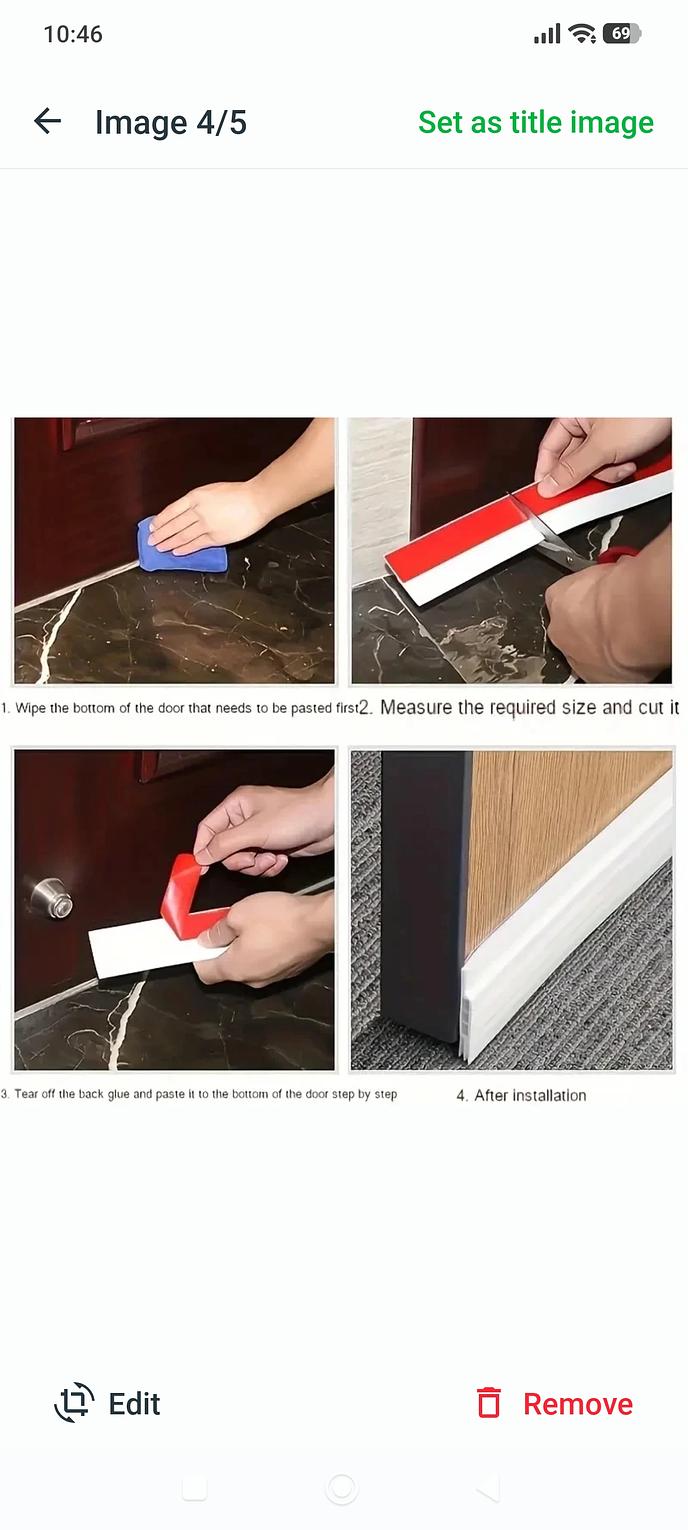 10:46

69

Image 4/5

Set as title image

1. Wipe the bottom of the door that needs to be pasted first

2. Measure the required size and cut it

3. Tear off the back glue and paste it to the bottom of the door step by step

4. After installation

Edit

Remove