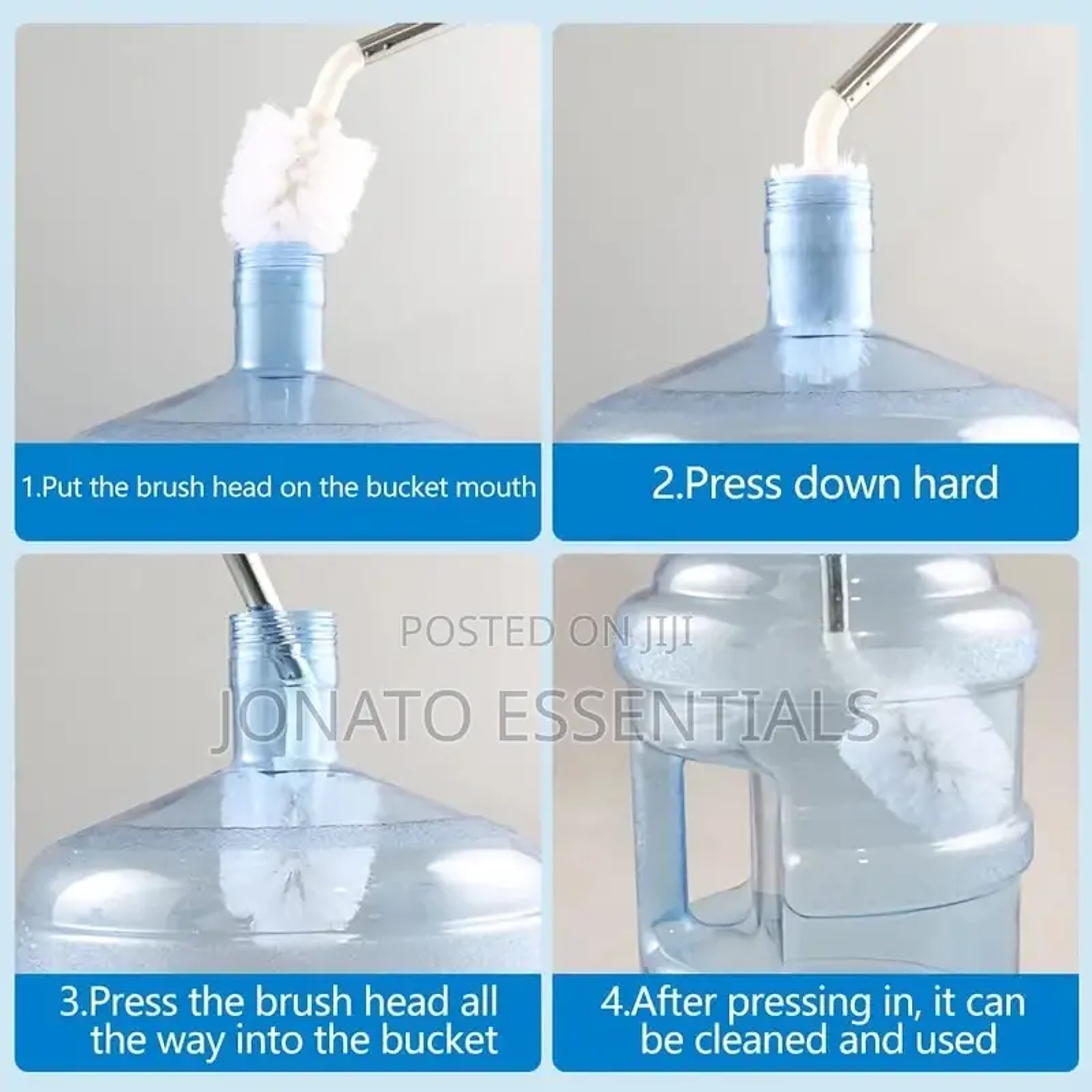 1.Put the brush head on the bucket mouth

2.Press down hard

POSTED ON JIJI

JONATO ESSENTIALS

3.Press the brush head all the way into the bucket

4.After pressing in, it can be cleaned and used