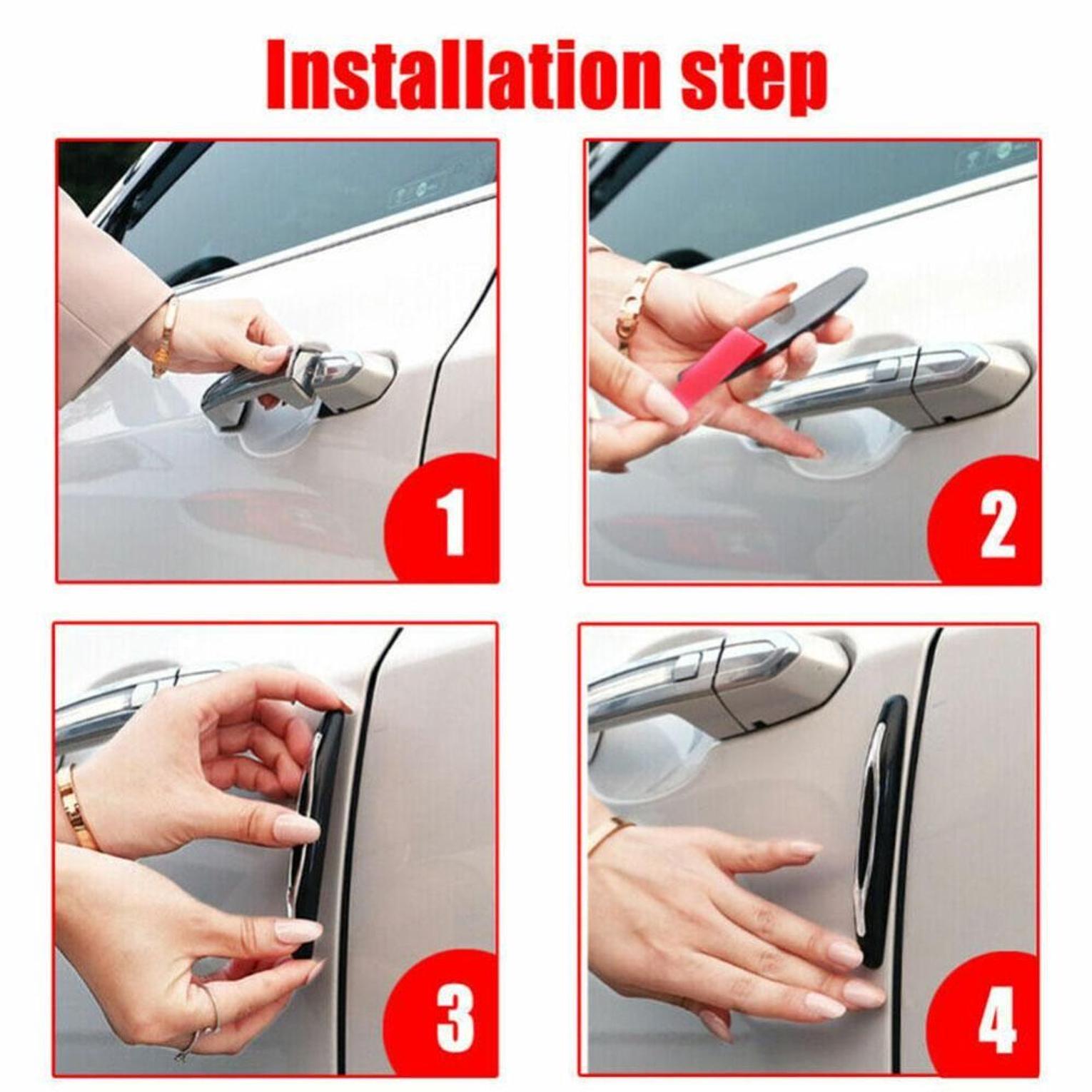 Installation step

1

2

3

4