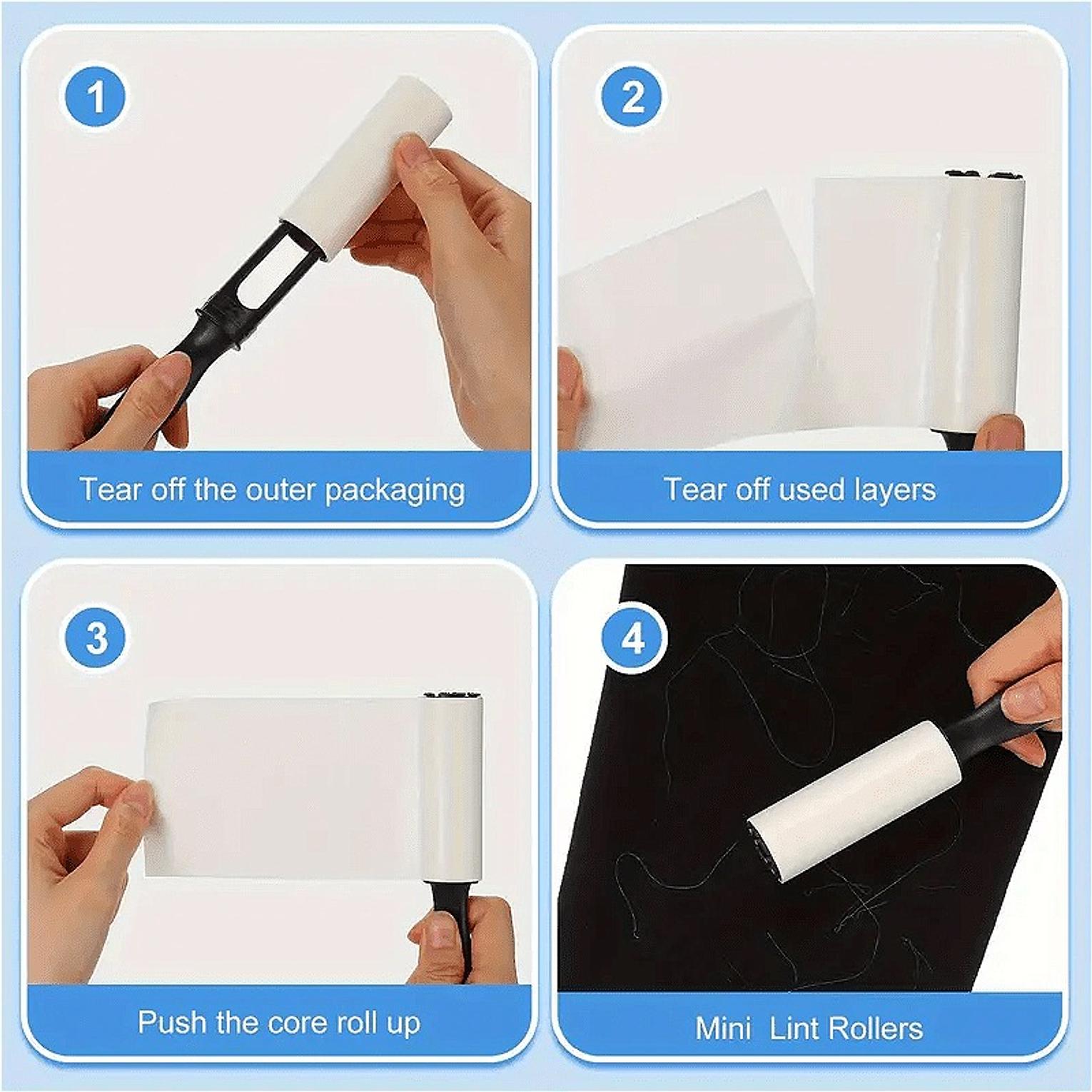 1

Tear off the outer packaging

2

Tear off used layers

3

Push the core roll up

4

Mini Lint Rollers